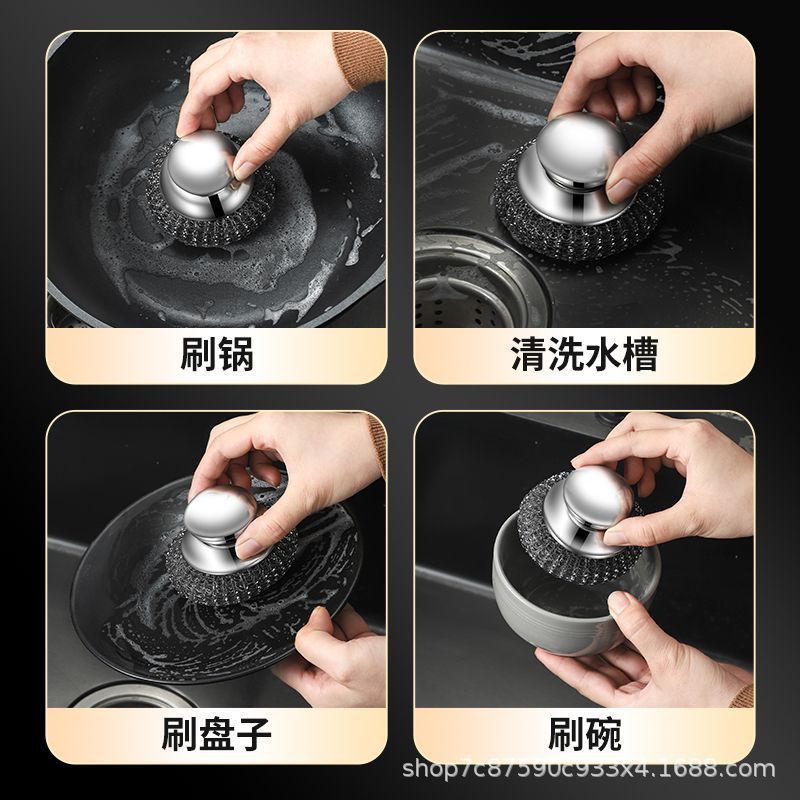 刷锅

清洗水槽

刷盘子

刷碗

shop7c87590c933x4.1688.com