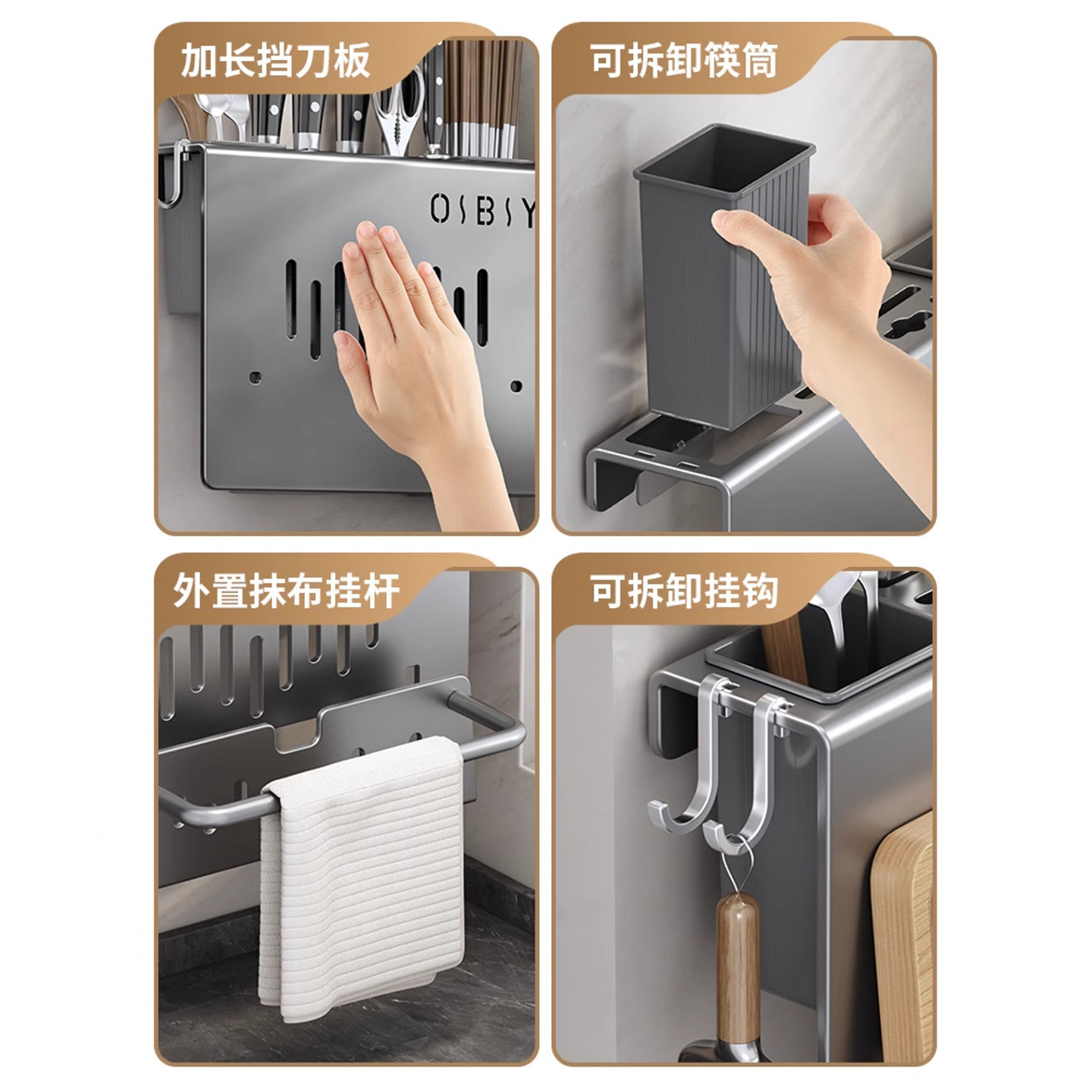 加长挡刀板

OSBSY

可拆卸筷筒

外置抹布挂杆

可拆卸挂钩