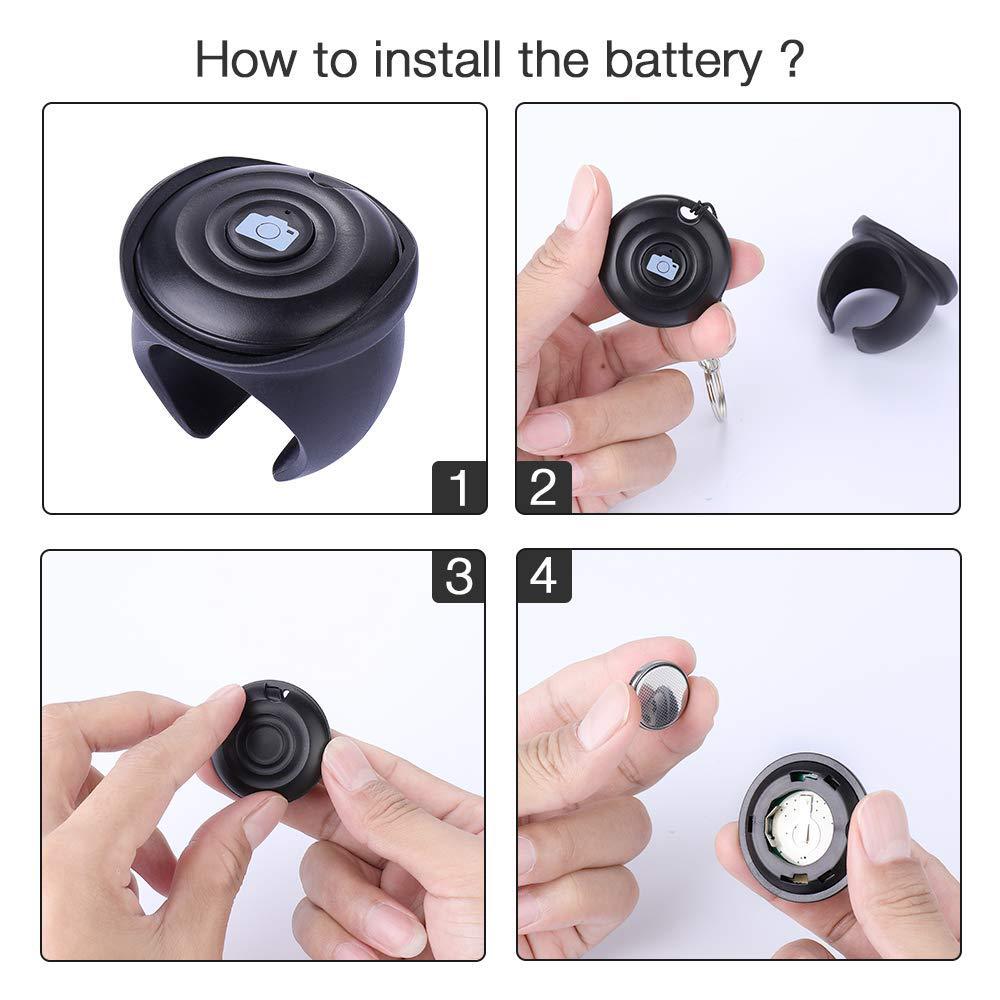 How to install the battery ?

1

2

3

4